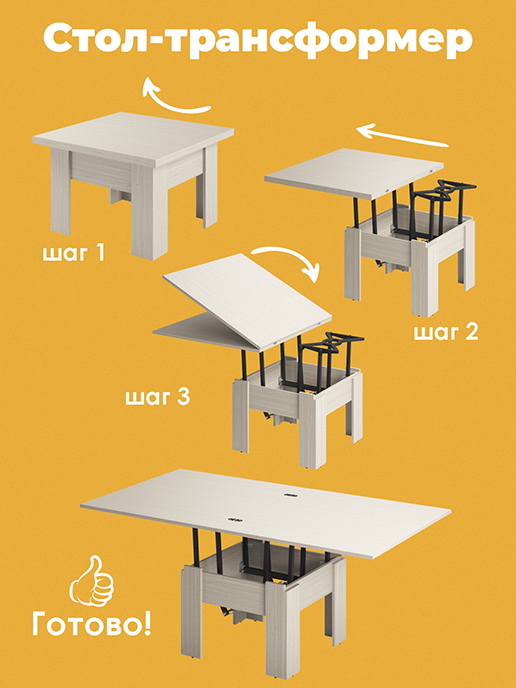 Стол-трансформер

шаг 1

шаг 2

шаг 3

Готово!