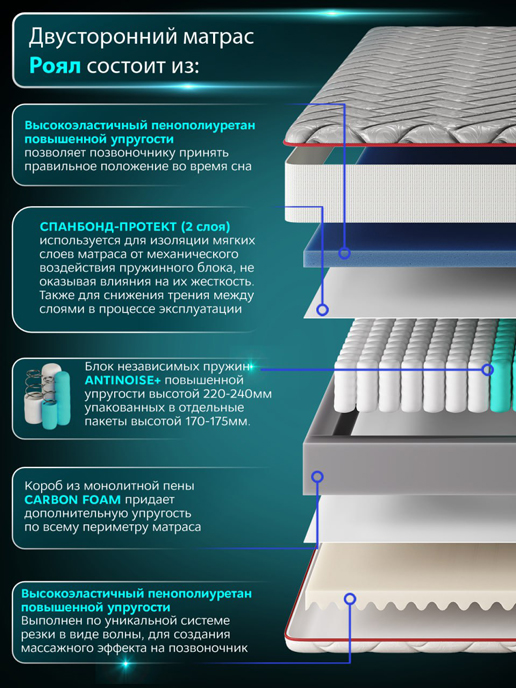 Двусторонний матрас
Роял состоит из:

Высокоэластичный пенополиуретан повышенной упругости позволяет позвоночнику принять правильное положение во время сна

СПАНБОНД-ПРОТЕКТ (2 слоя) используется для изоляции мягких слоев матраса от механического воздействия пружинного блока, не оказывая влияния на их жесткость. Также для снижения трения между слоями в процессе эксплуатации

Блок независимых пружин ANTINOISE+ повышенной упругости высотой 220-240мм упакованных в отдельные пакеты высотой 170-175мм.

Короб из монолитной пены CARBON FOAM придает дополнительную упругость по всему периметру матраса

Высокоэластичный пенополиуретан повышенной упругости Выполнен по уникальной системе резки в виде волны, для создания массажного эффекта на позвоночник