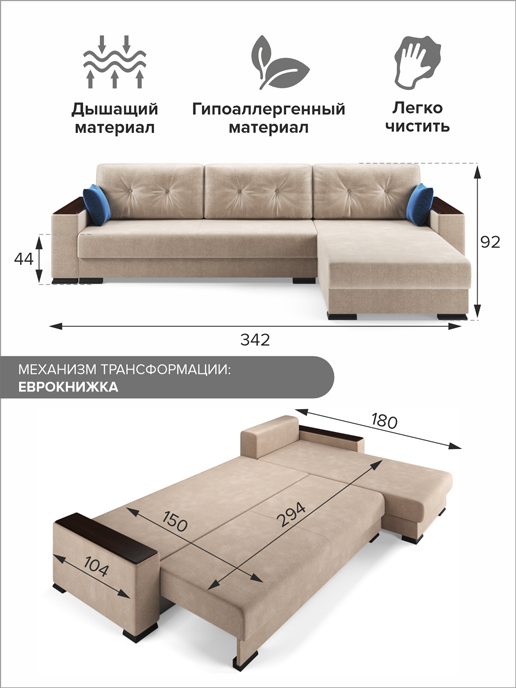 Дышащий материал

Гипоаллергенный материал

Легко чистить

44

92

342

МЕХАНИЗМ ТРАНСФОРМАЦИИ:
ЕВРОКНИЖКА

180

150

294

104