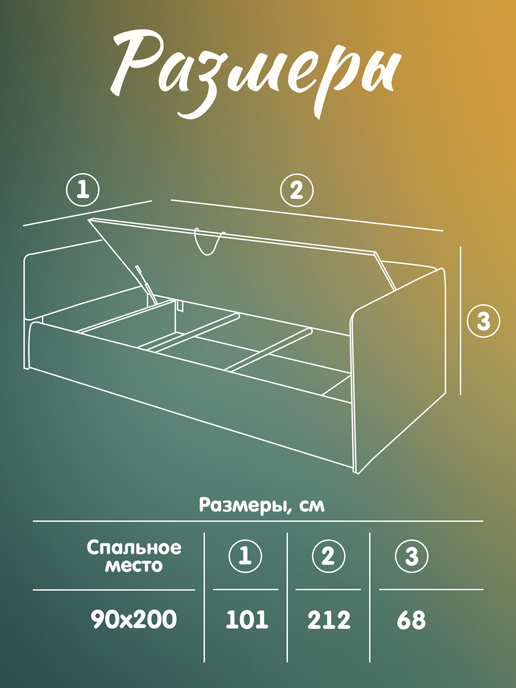 Размеры

1

2

3

Размеры, см

| Спальное место | 1 | 2 | 3 |
|---|---|---|---|
| 90x200 | 101 | 212 | 68 |